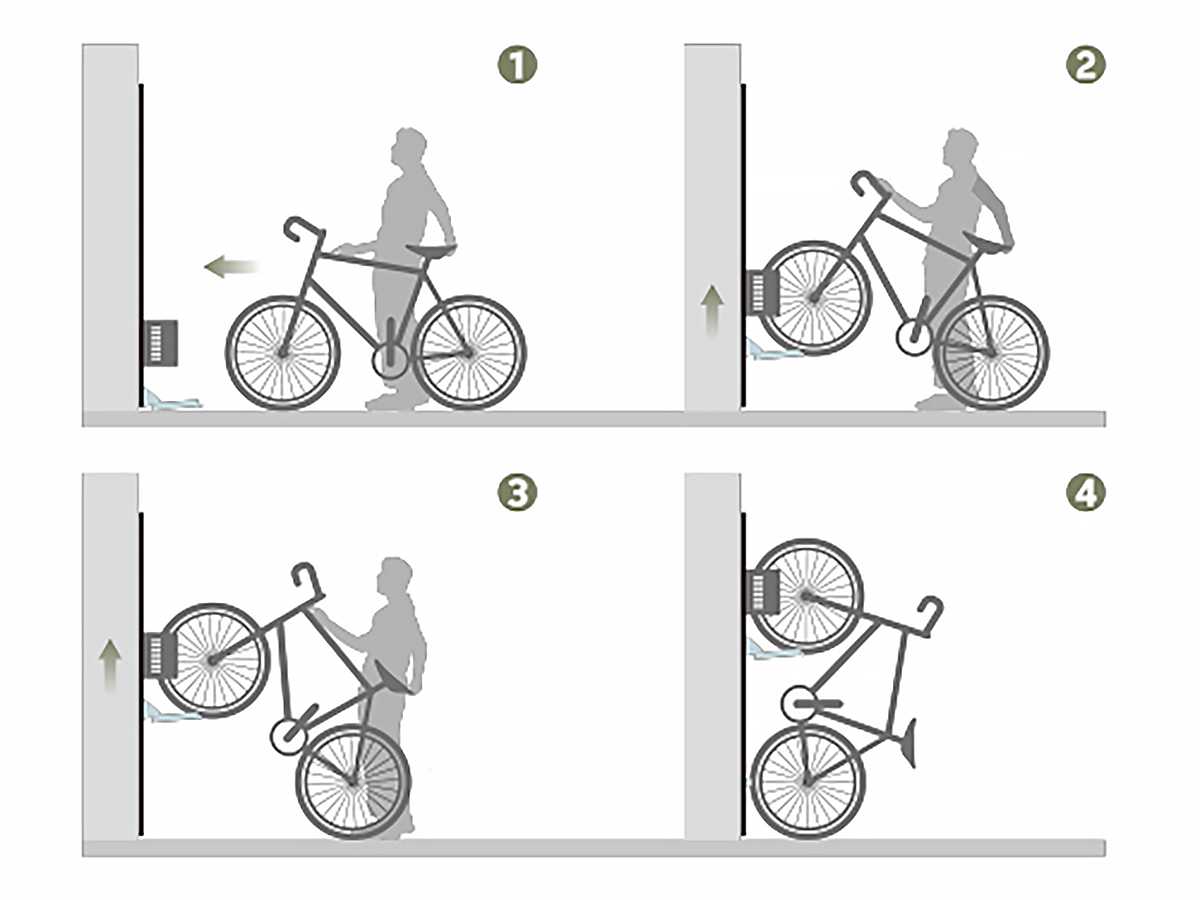 1
2
3
4